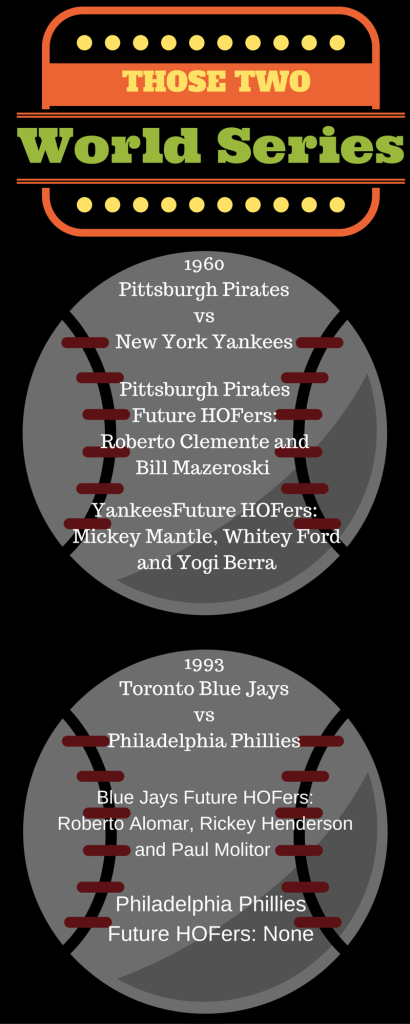 THOSE TWO

World Series

1960
Pittsburgh Pirates
vs
New York Yankees

Pittsburgh Pirates
Future HOFers:
Roberto Clemente and
Bill Mazeroski

YankeesFuture HOFers:
Mickey Mantle, Whitey Ford
and Yogi Berra

1993
Toronto Blue Jays
vs
Philadelphia Phillies

Blue Jays Future HOFers:
Roberto Alomar, Rickey Henderson
and Paul Molitor

Philadelphia Phillies
Future HOFers: None